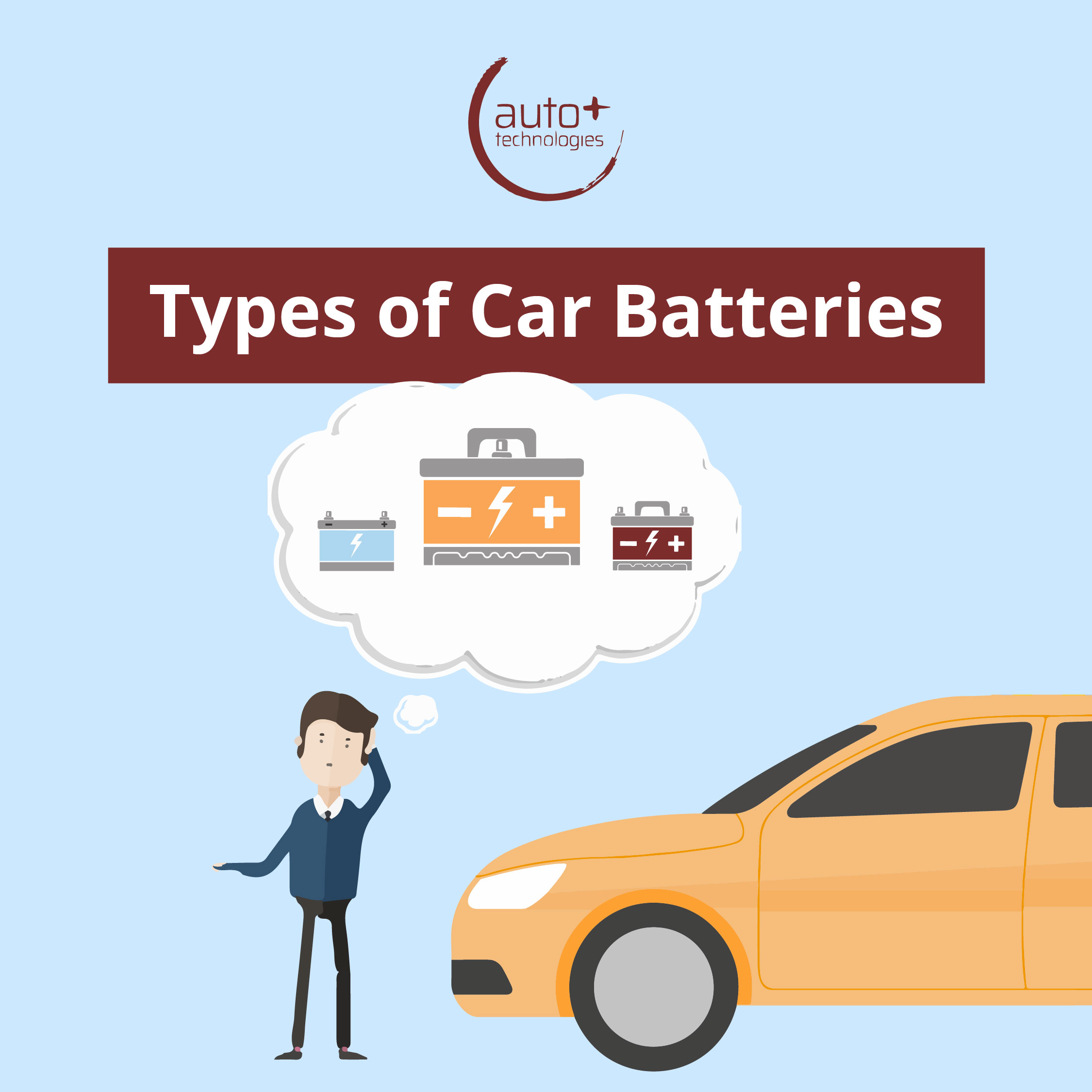 auto+
technologies

Types of Car Batteries