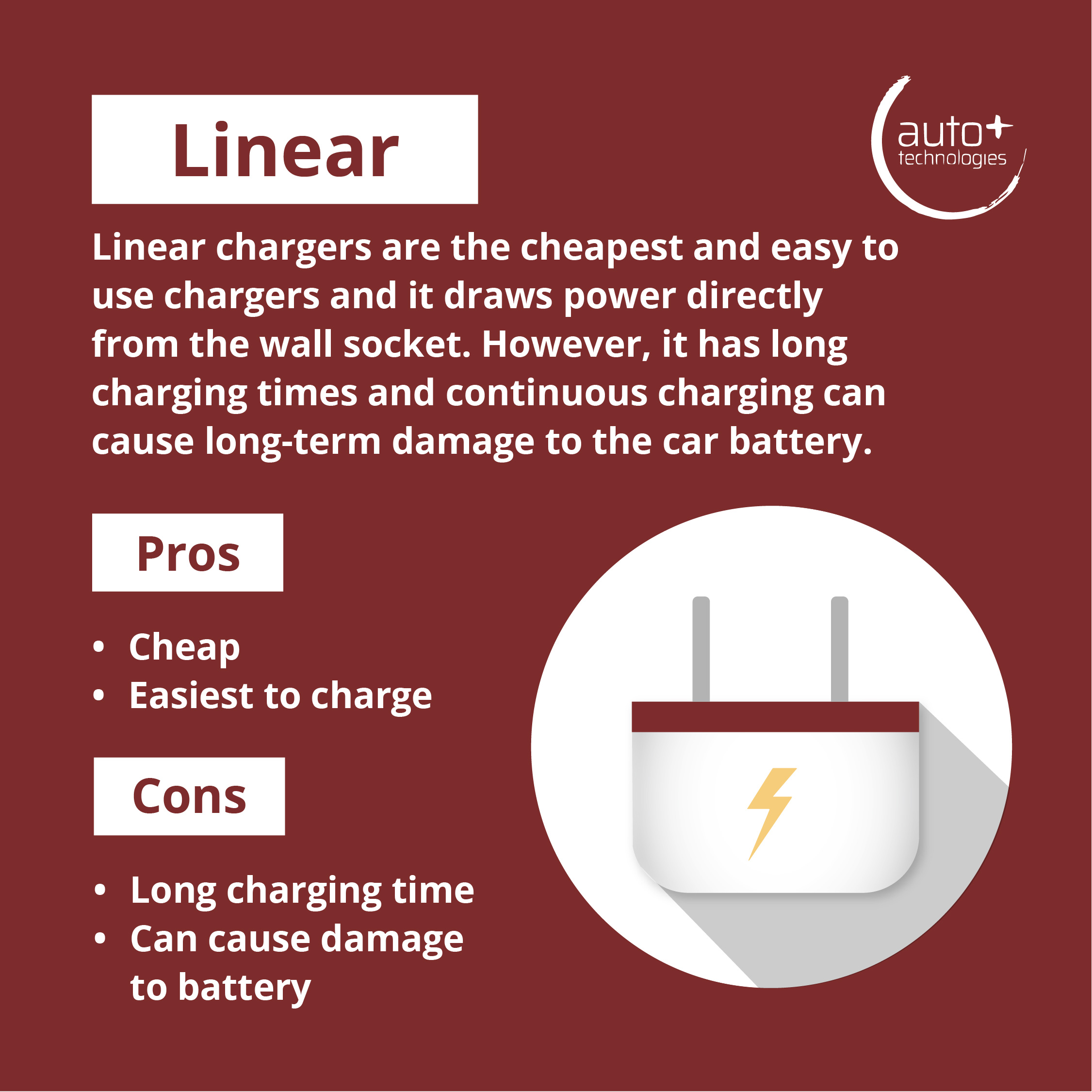 Linear

auto+ technologies

Linear chargers are the cheapest and easy to use chargers and it draws power directly from the wall socket. However, it has long charging times and continuous charging can cause long-term damage to the car battery.

Pros

• Cheap
• Easiest to charge

Cons

• Long charging time
• Can cause damage to battery